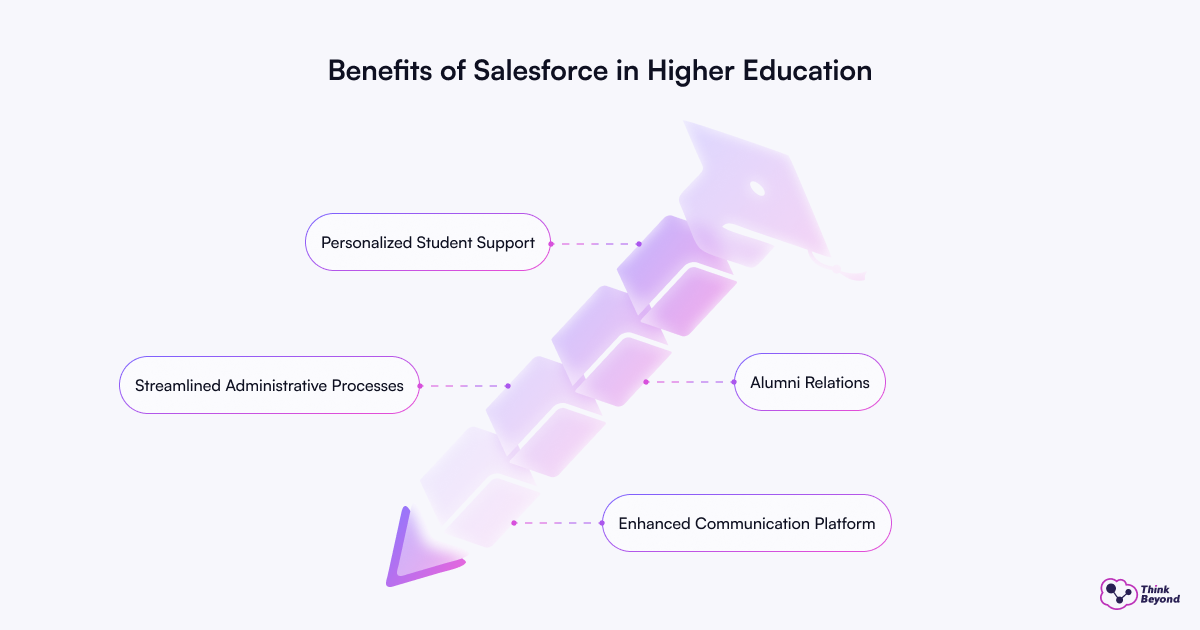 Benefits of Salesforce in Higher Education

Personalized Student Support

Streamlined Administrative Processes

Alumni Relations

Enhanced Communication Platform

Think Beyond