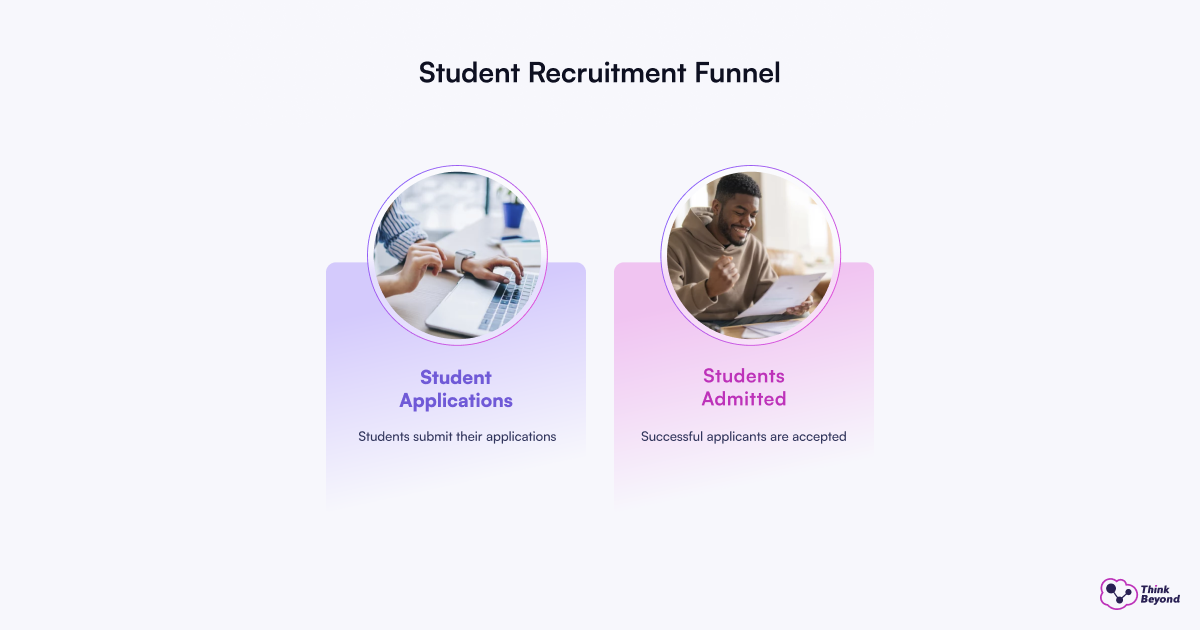 Student Recruitment Funnel

Student Applications

Students submit their applications

Students Admitted

Successful applicants are accepted

Think Beyond